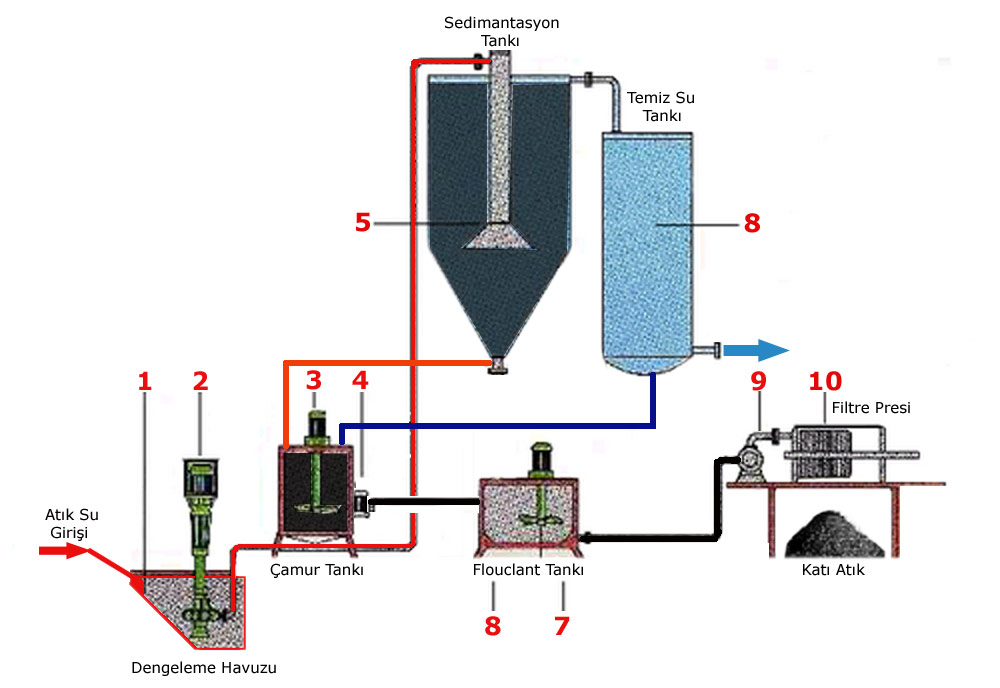 Sedimantasyon Tankı

Temiz Su Tankı

5

8

1

2

3

4

9

10

Filtre Presi

Atık Su Girişi

Çamur Tankı

Flouclant Tankı

Katı Atık

8

7

Dengeleme Havuzu